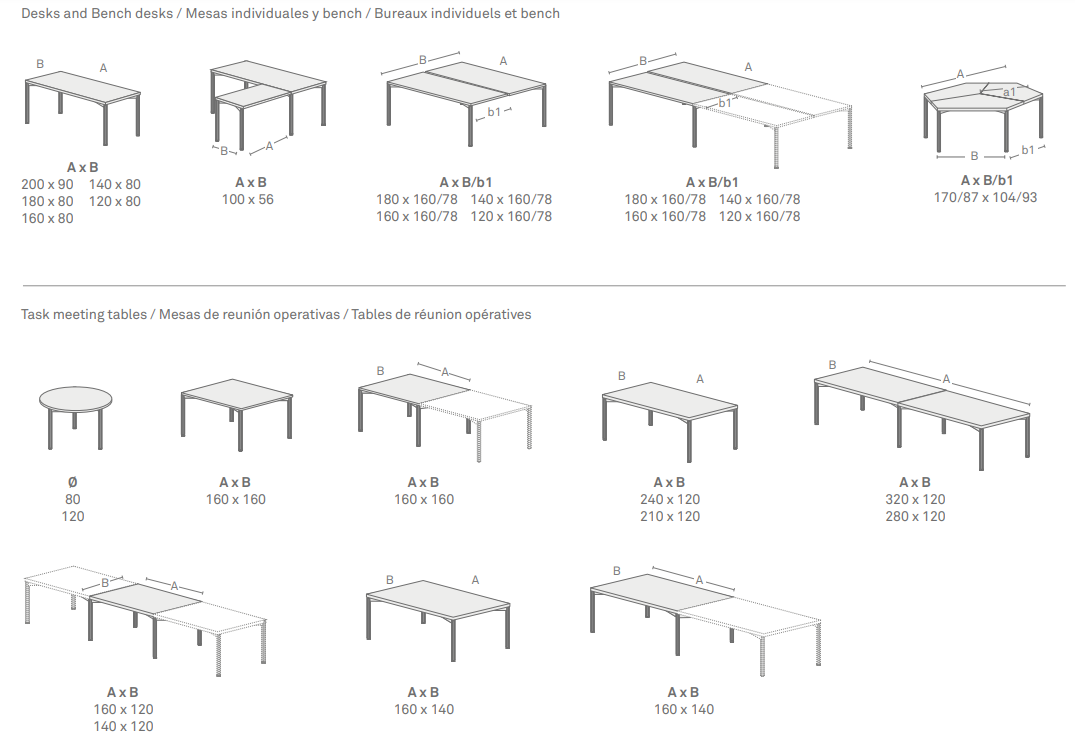 Desks and Bench desks / Mesas individuales y bench / Bureaux individuels et bench

B A

A x B
200 x 90 140 x 80
180 x 80 120 x 80
160 x 80

B A

A x B
100 x 56

B A b1

A x B/b1
180 x 160/78 140 x 160/78
160 x 160/78 120 x 160/78

B A b1

A x B/b1
180 x 160/78 140 x 160/78
160 x 160/78 120 x 160/78

A a1 B b1

A x B/b1
170/87 x 104/93

Task meeting tables / Mesas de reunión operativas / Tables de réunion opératives

Ø
80
120

A x B
160 x 160

B A

A x B
160 x 160

B A

A x B
240 x 120
210 x 120

B A

A x B
320 x 120
280 x 120

B A

A x B
160 x 120
140 x 120

B A

A x B
160 x 140

B A

A x B
160 x 140